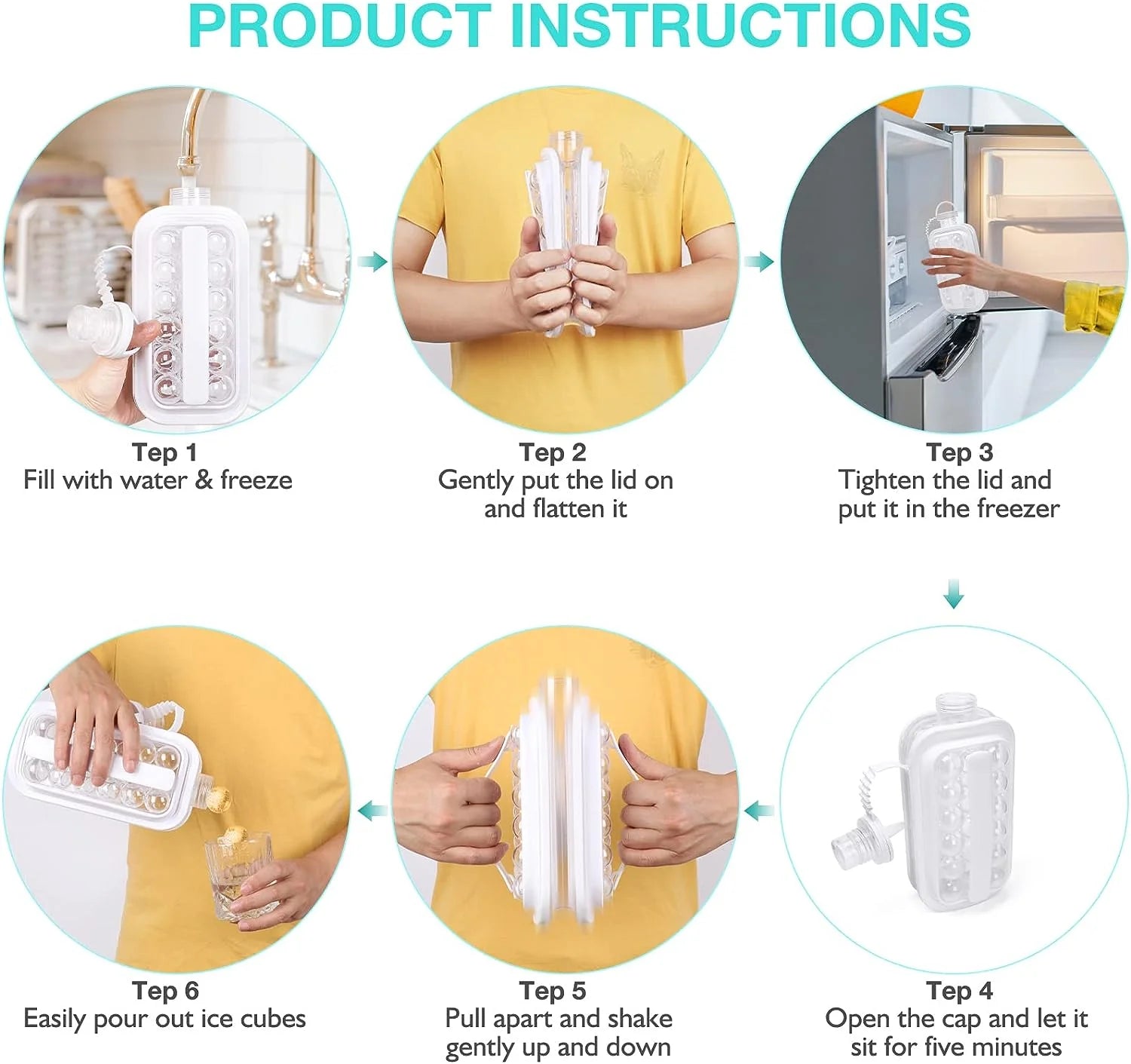 PRODUCT INSTRUCTIONS

Tep 1
Fill with water & freeze

Tep 2
Gently put the lid on and flatten it

Tep 3
Tighten the lid and put it in the freezer

Tep 4
Open the cap and let it sit for five minutes

Tep 5
Pull apart and shake gently up and down

Tep 6
Easily pour out ice cubes